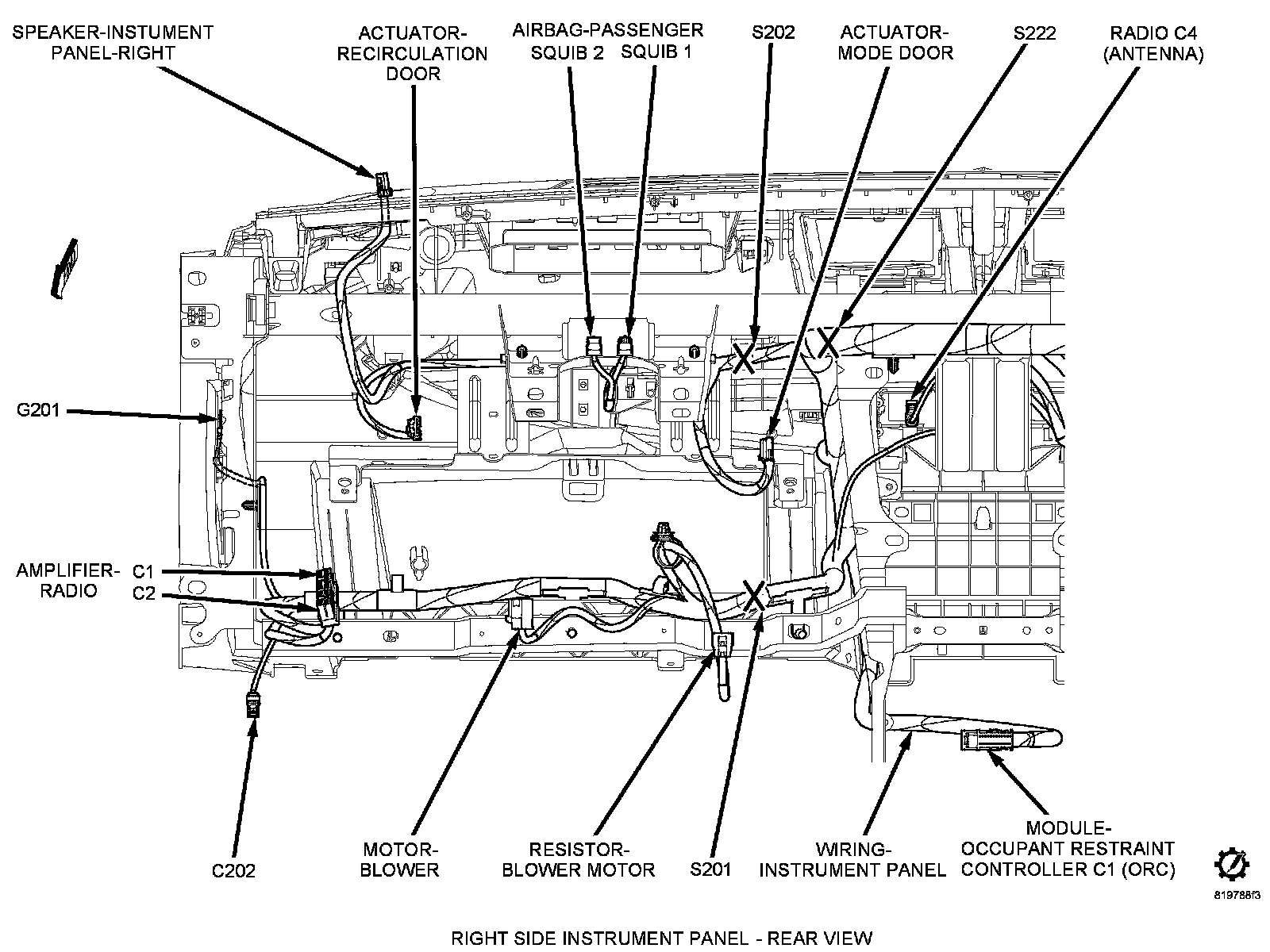 SPEAKER-INSTUMENT PANEL-RIGHT

ACTUATOR-RECIRCULATION DOOR

AIRBAG-PASSENGER
SQUIB 2 SQUIB 1

S202

ACTUATOR-MODE DOOR

S222

RADIO C4 (ANTENNA)

G201

AMPLIFIER-RADIO
C1
C2

C202

MOTOR-BLOWER

RESISTOR-BLOWER MOTOR

S201

WIRING-INSTRUMENT PANEL

MODULE-OCCUPANT RESTRAINT CONTROLLER C1 (ORC)

819788f3

RIGHT SIDE INSTRUMENT PANEL - REAR VIEW