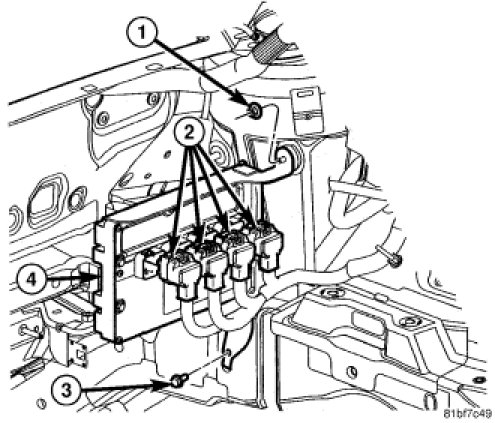 1
2
4
3
81bf7c49