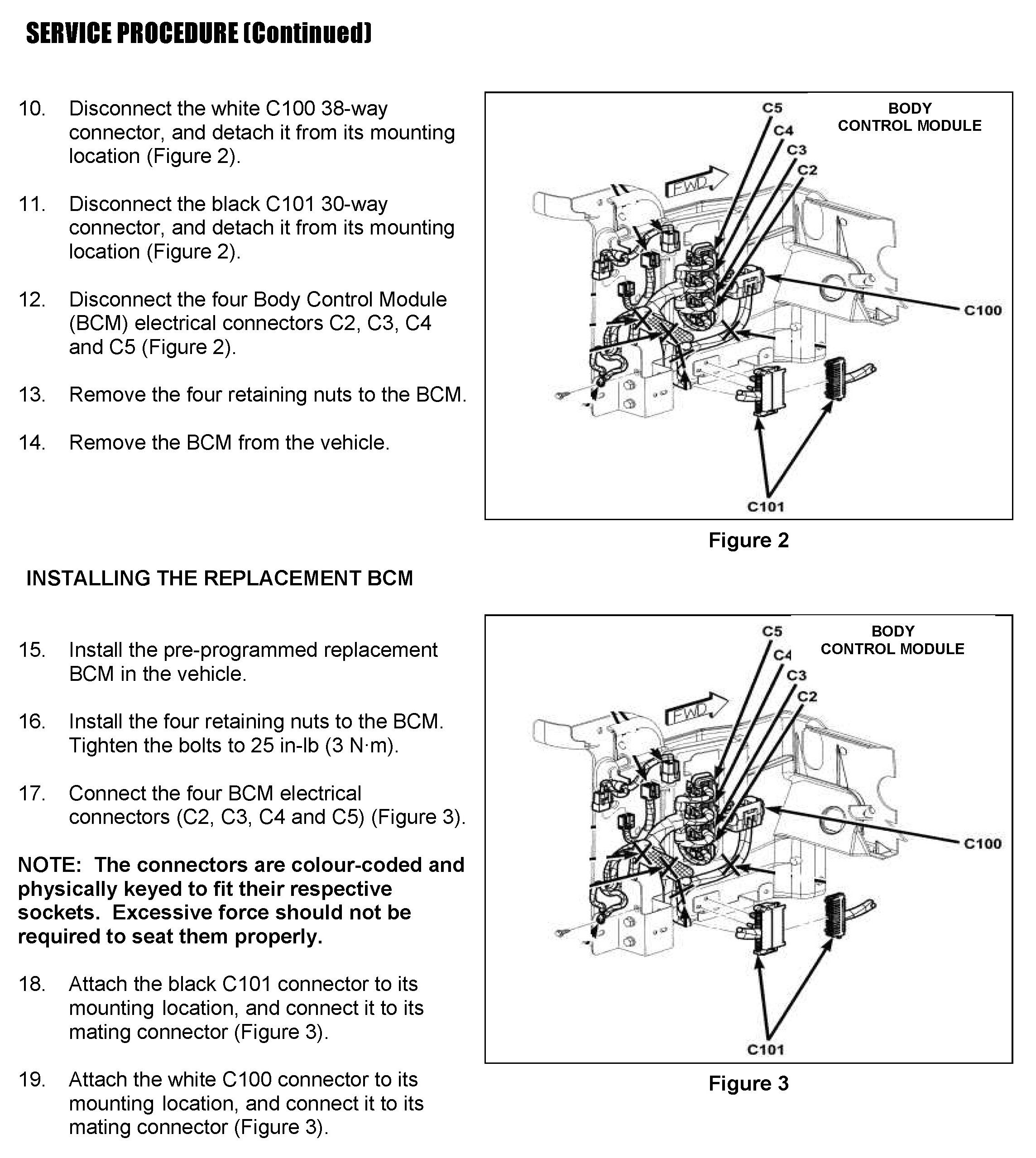 SERVICE PROCEDURE (Continued)

10. Disconnect the white C100 38-way connector, and detach it from its mounting location (Figure 2).

11. Disconnect the black C101 30-way connector, and detach it from its mounting location (Figure 2).

12. Disconnect the four Body Control Module (BCM) electrical connectors C2, C3, C4 and C5 (Figure 2).

13. Remove the four retaining nuts to the BCM.

14. Remove the BCM from the vehicle.

C5
C4
C3
C2
BODY CONTROL MODULE
FWD
C100
C101

Figure 2

INSTALLING THE REPLACEMENT BCM

15. Install the pre-programmed replacement BCM in the vehicle.

16. Install the four retaining nuts to the BCM. Tighten the bolts to 25 in-lb (3 N·m).

17. Connect the four BCM electrical connectors (C2, C3, C4 and C5) (Figure 3).

NOTE: The connectors are colour-coded and physically keyed to fit their respective sockets. Excessive force should not be required to seat them properly.

18. Attach the black C101 connector to its mounting location, and connect it to its mating connector (Figure 3).

19. Attach the white C100 connector to its mounting location, and connect it to its mating connector (Figure 3).

C5
C4
C3
C2
BODY CONTROL MODULE
FWD
C100
C101

Figure 3