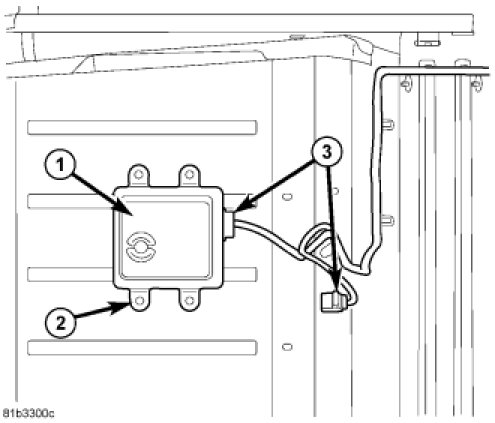 1
3
2
81b3300c