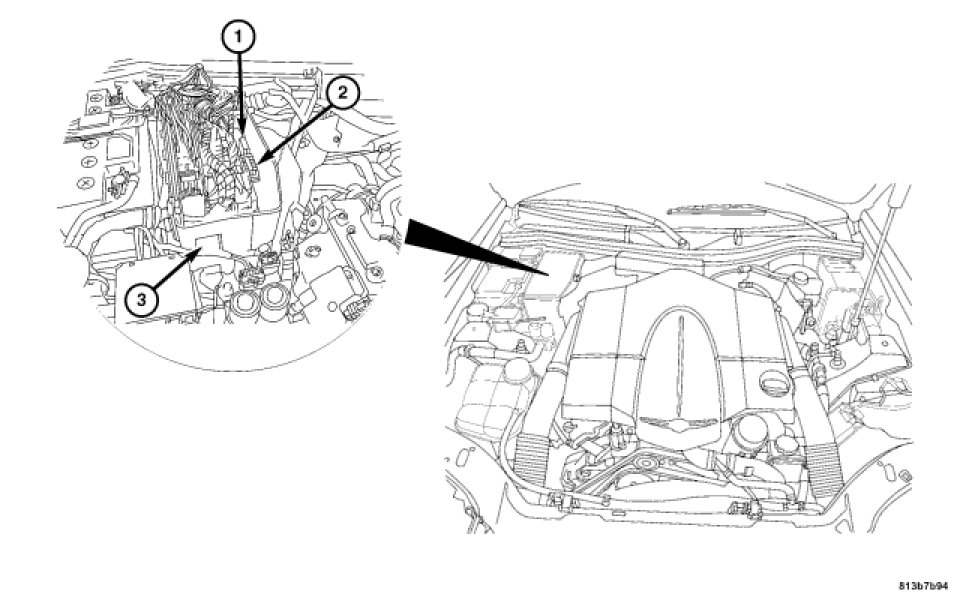 1
2
3
813b7b94