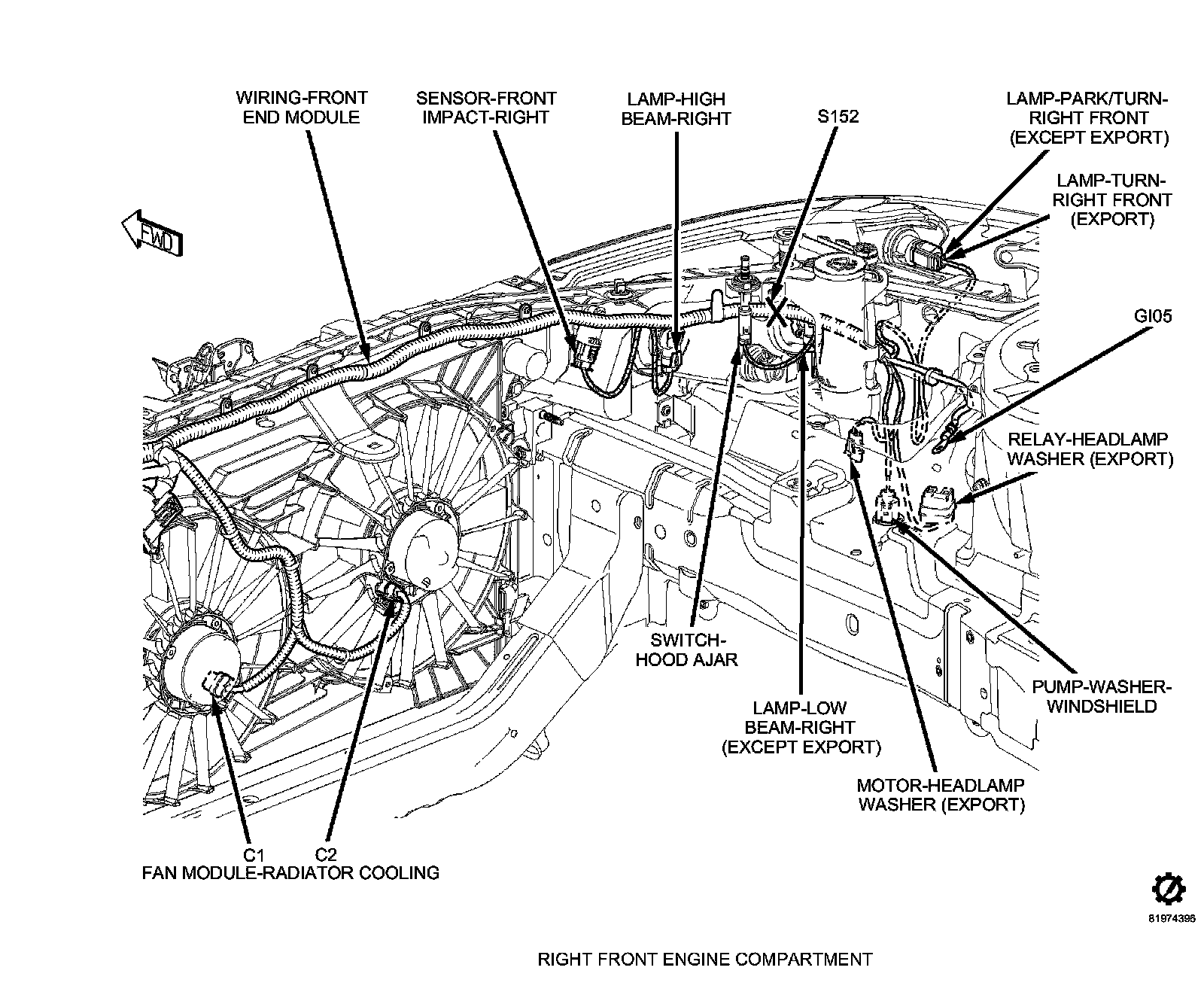 WIRING-FRONT END MODULE

SENSOR-FRONT IMPACT-RIGHT

LAMP-HIGH BEAM-RIGHT

S152

LAMP-PARK/TURN-RIGHT FRONT (EXCEPT EXPORT)

LAMP-TURN-RIGHT FRONT (EXPORT)

FWD

GI05

RELAY-HEADLAMP WASHER (EXPORT)

SWITCH-HOOD AJAR

PUMP-WASHER-WINDSHIELD

LAMP-LOW BEAM-RIGHT (EXCEPT EXPORT)

MOTOR-HEADLAMP WASHER (EXPORT)

C1 C2
FAN MODULE-RADIATOR COOLING

81974396

RIGHT FRONT ENGINE COMPARTMENT