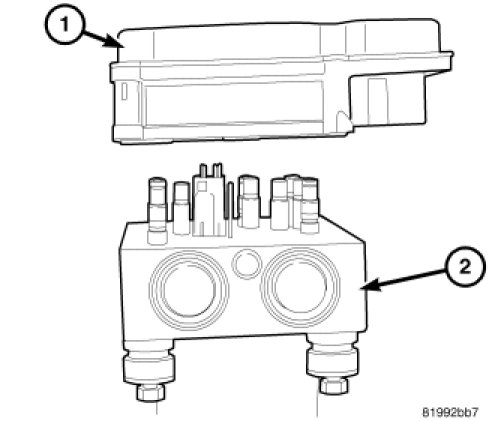 1
2
81992bb7