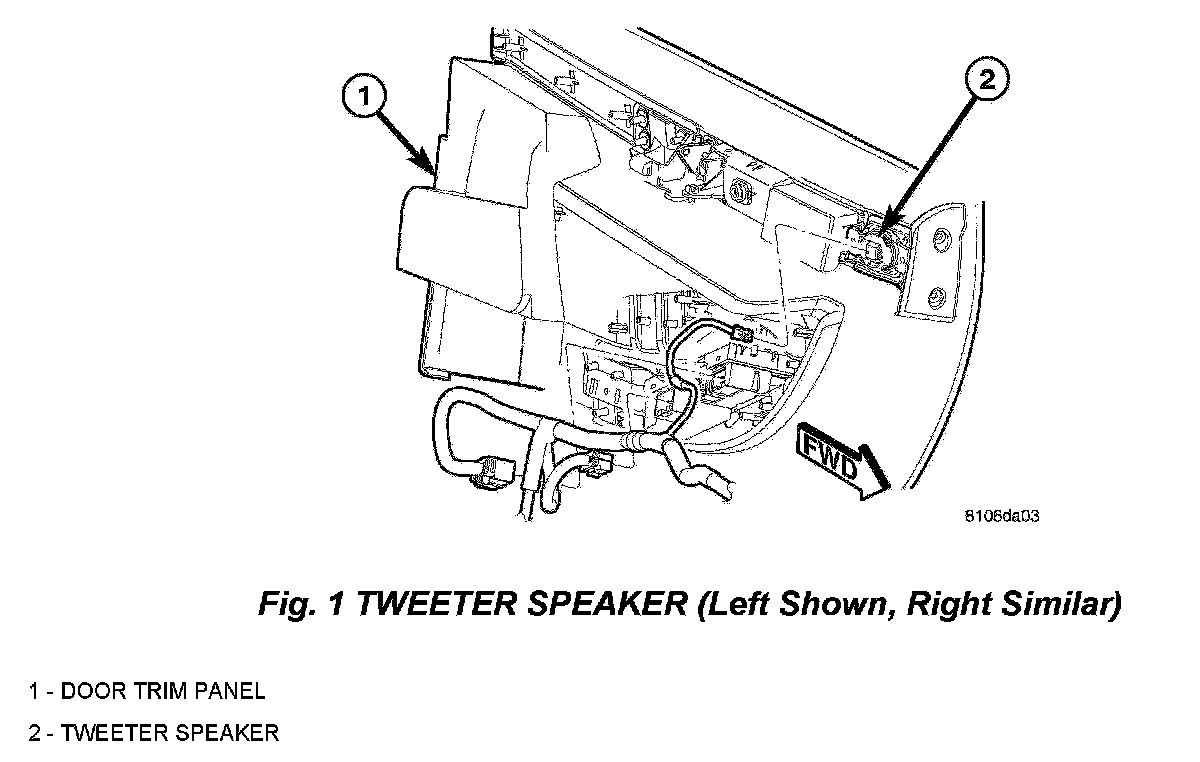 1

2

FWD

8106da03

Fig. 1 TWEETER SPEAKER (Left Shown, Right Similar)

1 - DOOR TRIM PANEL

2 - TWEETER SPEAKER