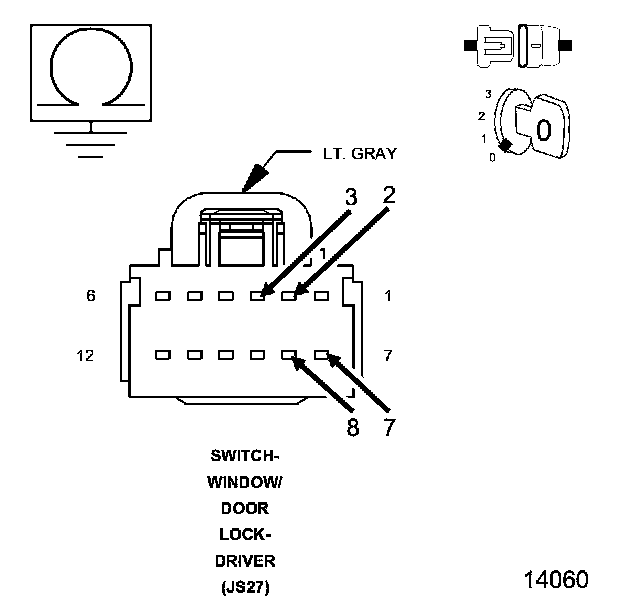 3
2
1
0
0

LT. GRAY

3 2

1

6 1

12 7

8 7

SWITCH-
WINDOW/
DOOR
LOCK-
DRIVER
(JS27)

14060