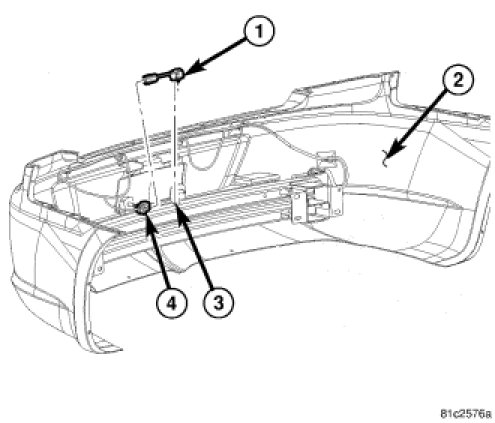 1
2
4
3
81c2576a