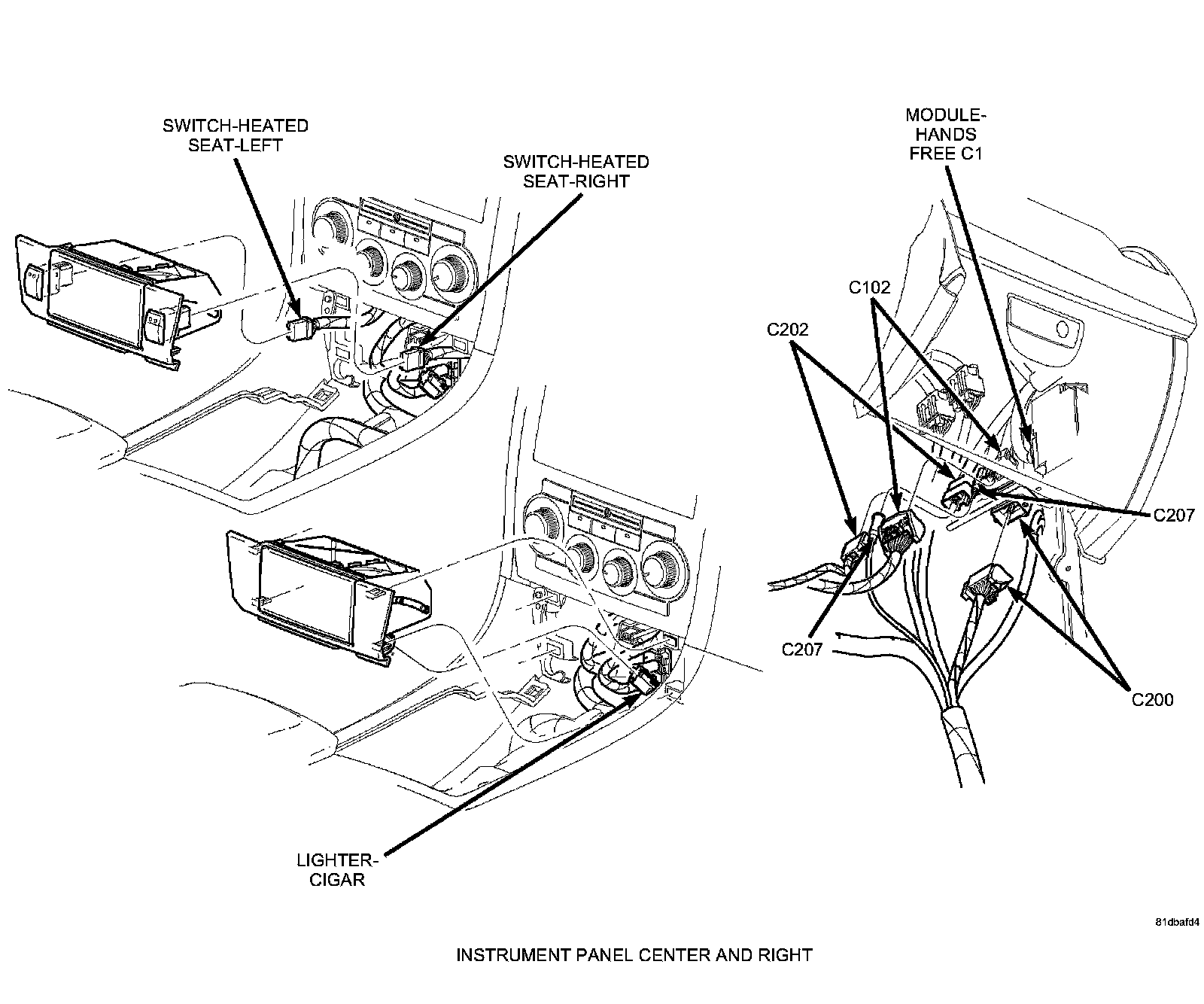 SWITCH-HEATED SEAT-LEFT

SWITCH-HEATED SEAT-RIGHT

MODULE-HANDS FREE C1

C102

C202

C207

C207

C200

LIGHTER-CIGAR

81dbafd4

INSTRUMENT PANEL CENTER AND RIGHT