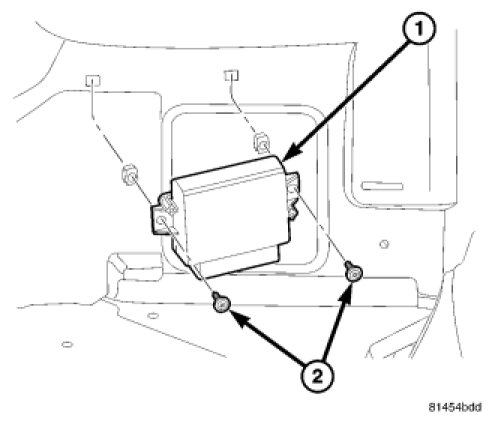 1

2

81454bdd