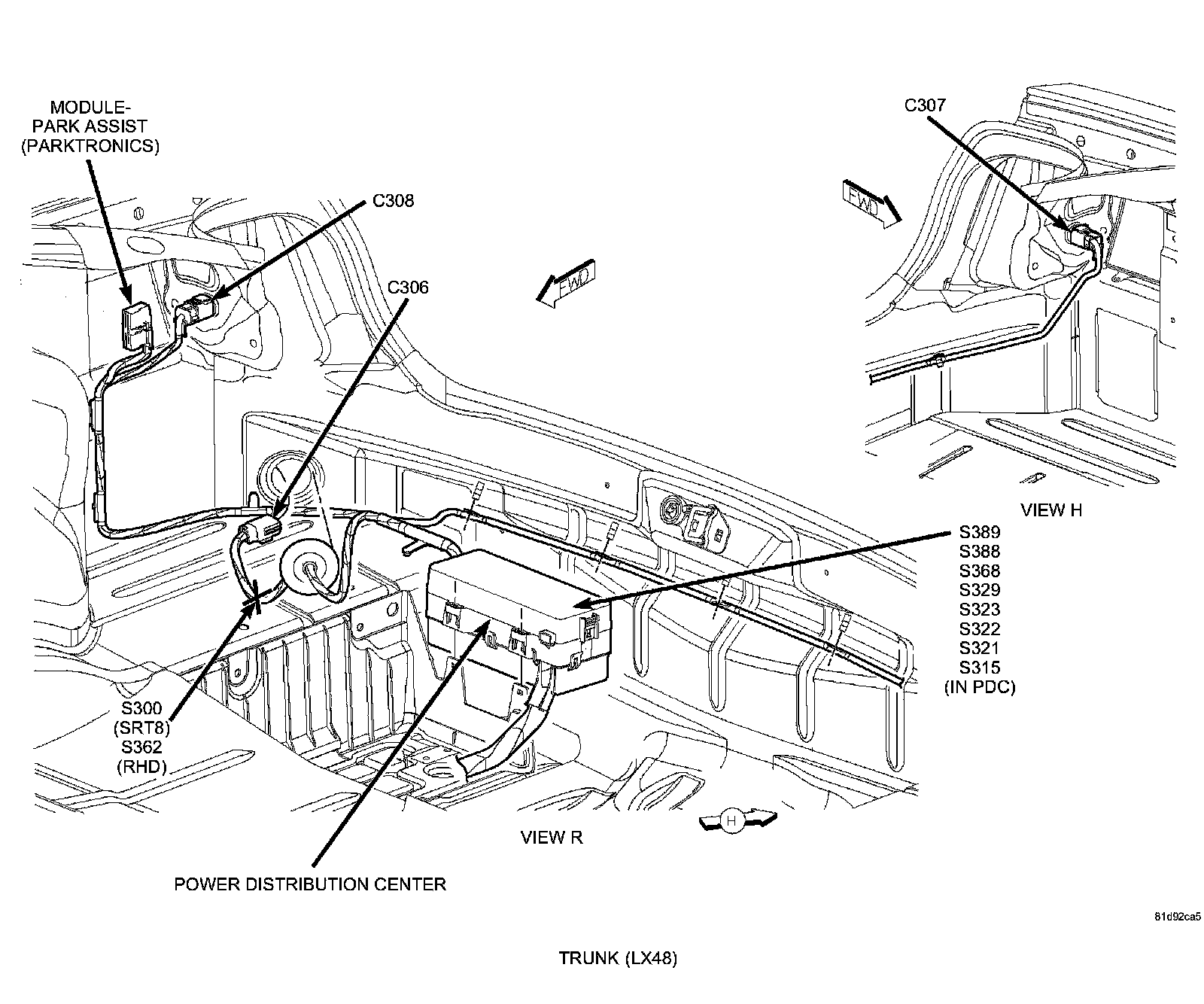 MODULE-
PARK ASSIST
(PARKTRONICS)

C308

C306

FWD

C307

FWD

VIEW H

S389
S388
S368
S329
S323
S322
S321
S315
(IN PDC)

S300
(SRT8)
S362
(RHD)

H

VIEW R

POWER DISTRIBUTION CENTER

81d92ca5

TRUNK (LX48)