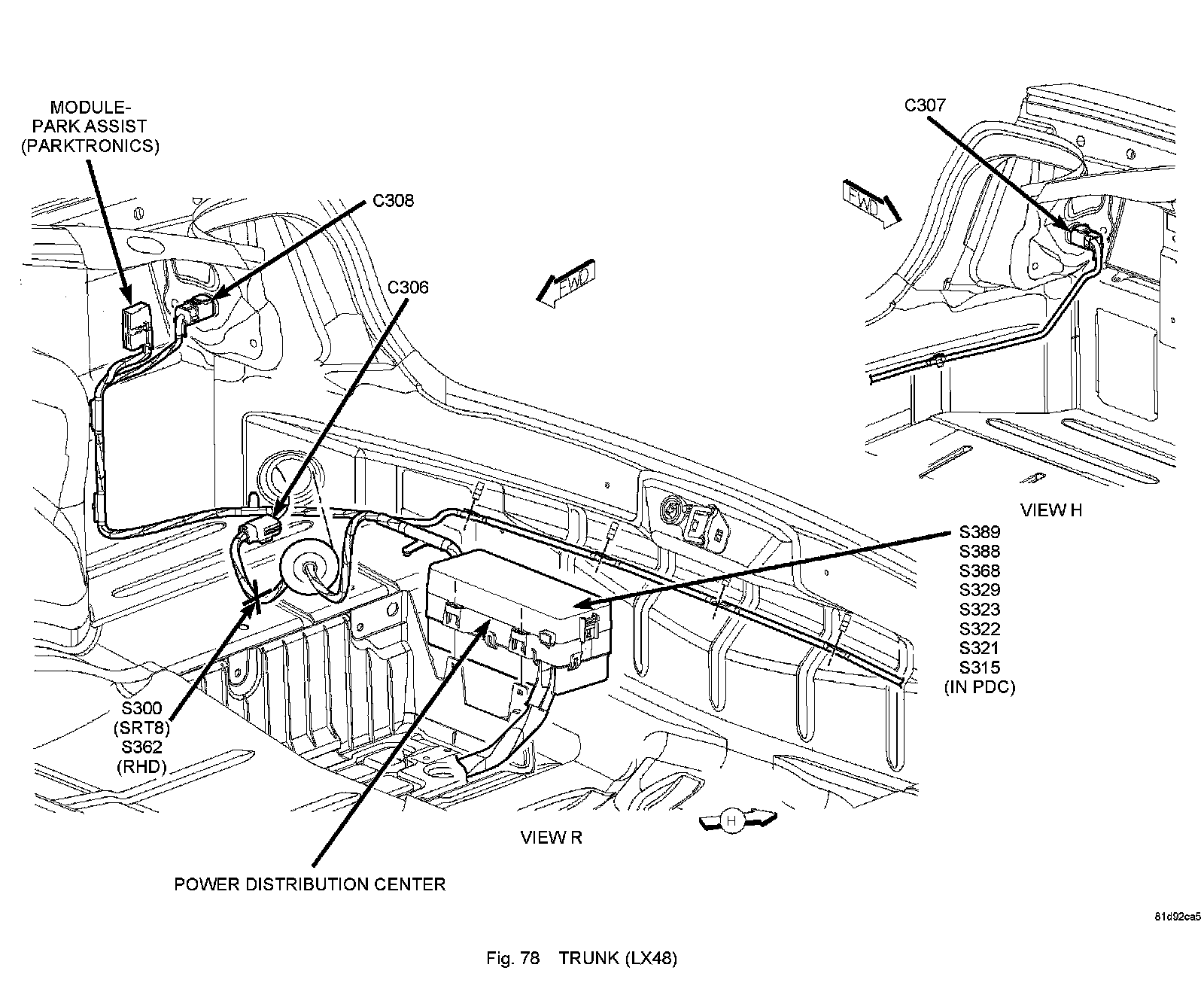 MODULE-
PARK ASSIST
(PARKTRONICS)

C308

C306

FWD

C307

FWD

VIEW H

S389
S388
S368
S329
S323
S322
S321
S315
(IN PDC)

S300
(SRT8)
S362
(RHD)

H

VIEW R

POWER DISTRIBUTION CENTER

81d92ca5

Fig. 78 TRUNK (LX48)