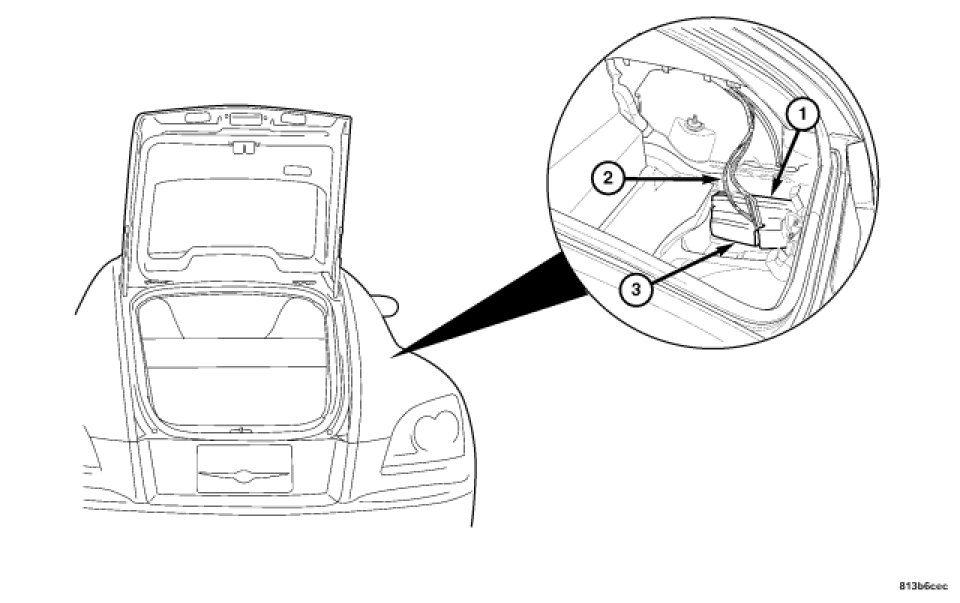 1
2
3
813b6cec