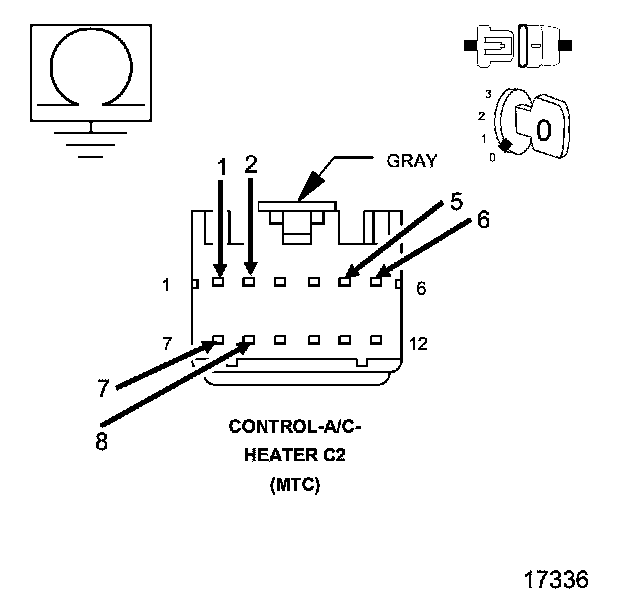 3
2
1
0
0

1 2 GRAY

5 6

1 6

7 12

7

8

CONTROL-A/C-
HEATER C2
(MTC)

17336