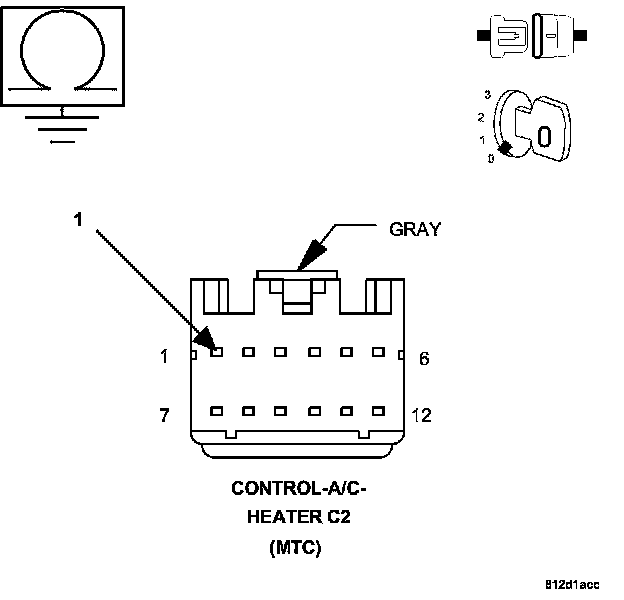 3
2
1
0
0

1

GRAY

1

6

7

12

CONTROL-A/C-HEATER C2 (MTC)

812d1acc