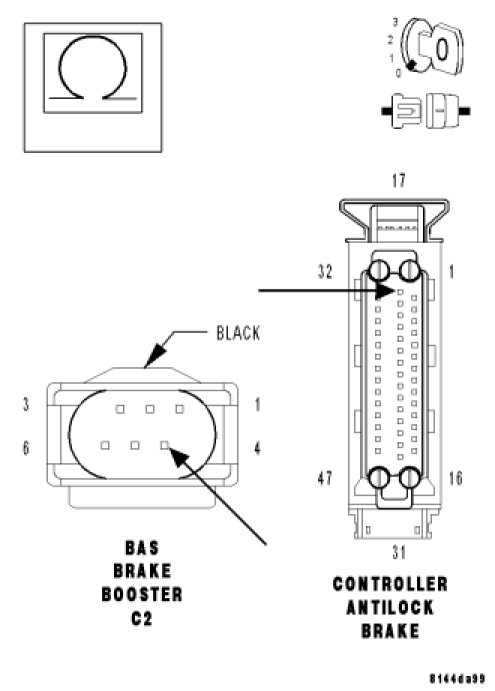 $\Omega$

3
2
1
0

17

32
1

BLACK

3
1
6
4

47
16

31

BAS
BRAKE
BOOSTER
C2

CONTROLLER
ANTILOCK
BRAKE

8144da99