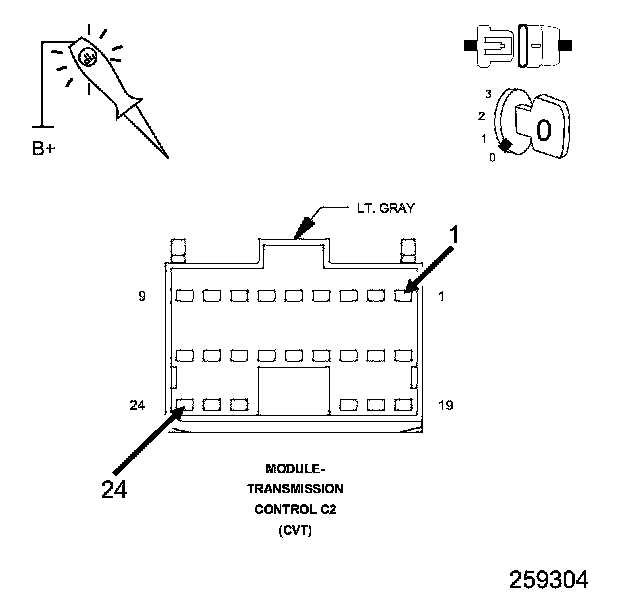 B+

3
2
1
0
0

LT. GRAY

1

9

1

24

19

24

MODULE-
TRANSMISSION
CONTROL C2
(CVT)

259304