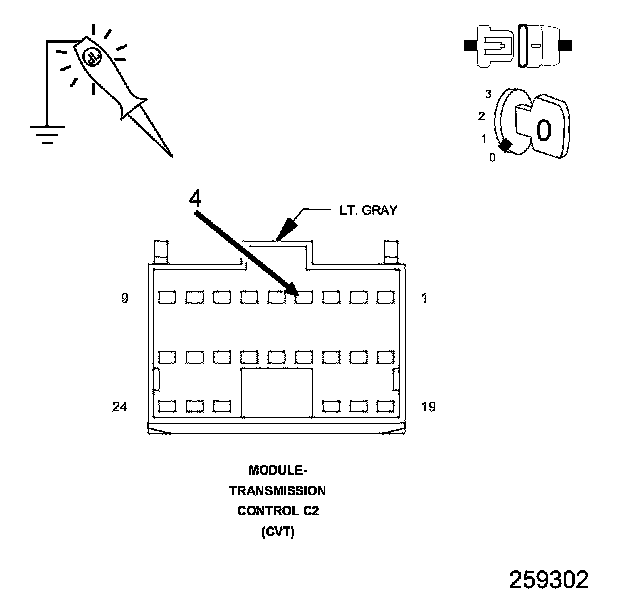 3
2
1
0
0

4

LT. GRAY

9
1
24
19

MODULE-
TRANSMISSION
CONTROL C2
(CVT)

259302