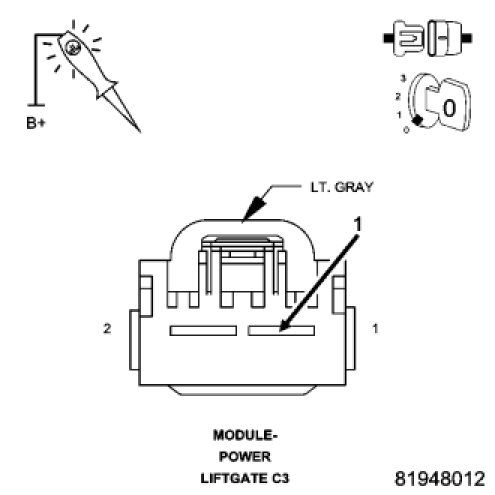 B+

3
2
1
0
0

LT. GRAY

1

2

1

MODULE-
POWER
LIFTGATE C3

81948012