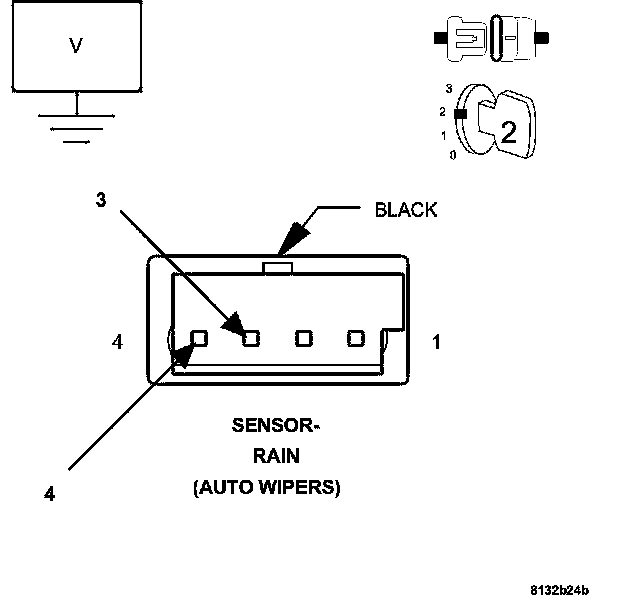 V

3
2
1
0
2

3

BLACK

4

1

SENSOR-
RAIN
(AUTO WIPERS)

4

8132b24b