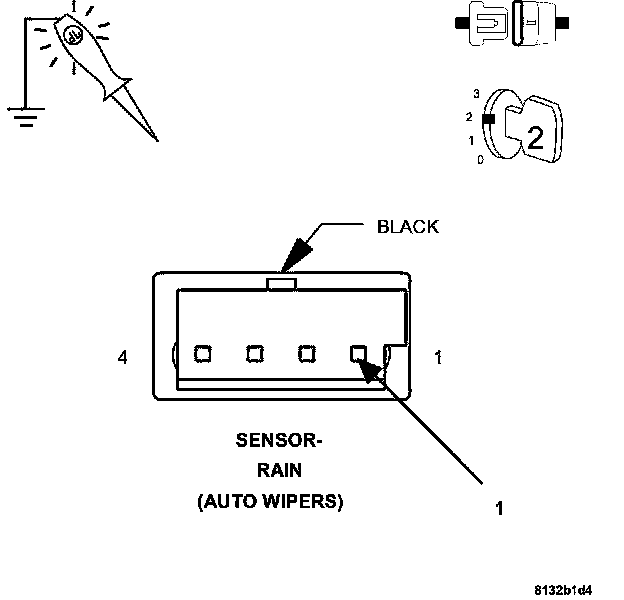 3
2
1
0
2

BLACK

4

1

SENSOR-
RAIN
(AUTO WIPERS)

1

8132b1d4