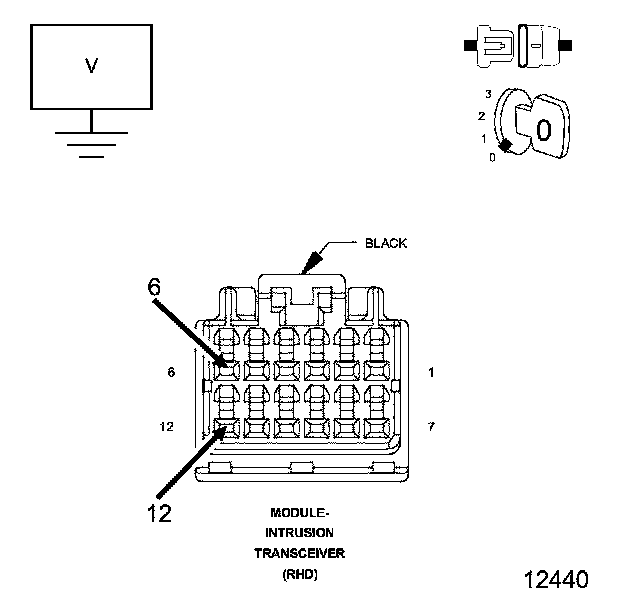 V

3
2
1
0
0

BLACK

6

6

1

12

7

12

MODULE-
INTRUSION
TRANSCEIVER
(RHD)

12440