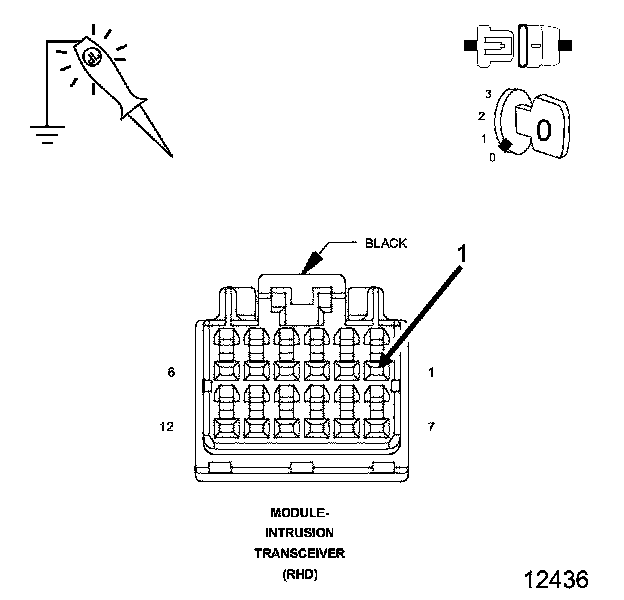 3
2
1
0
0

BLACK

1

6

1

12

7

MODULE-
INTRUSION
TRANSCEIVER
(RHD)

12436