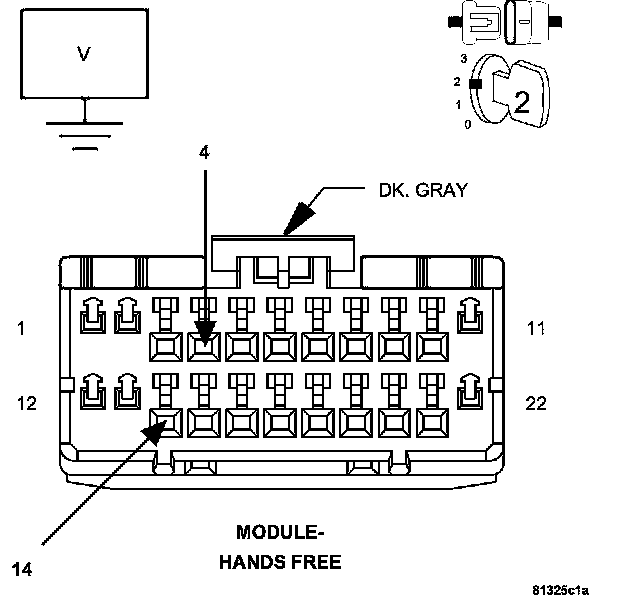 V

3
2
1
0
2

4

DK. GRAY

1

11

12

22

14

MODULE-
HANDS FREE

81325c1a