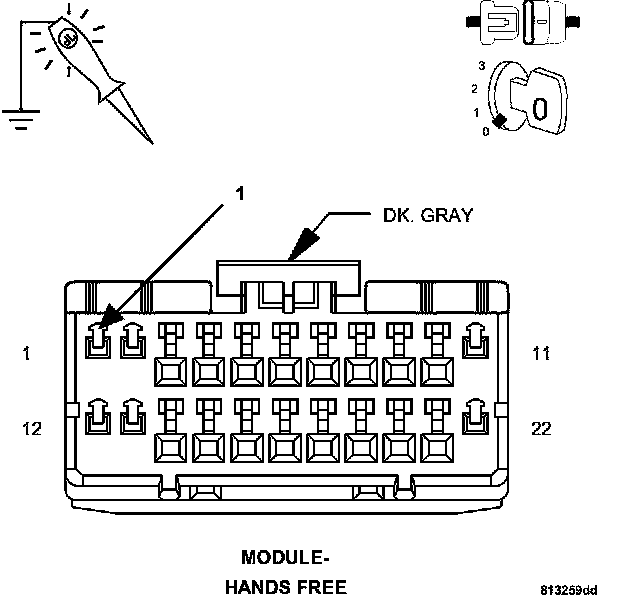 3
2
1
0
0

1
DK. GRAY

1
11
12
22

MODULE-
HANDS FREE

813259dd