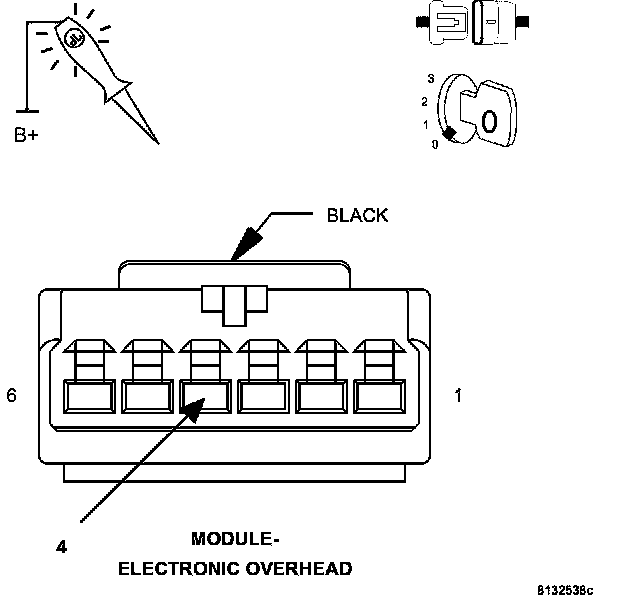 B+

3
2
1
0
0

BLACK

6

1

4

MODULE-
ELECTRONIC OVERHEAD

8132538c