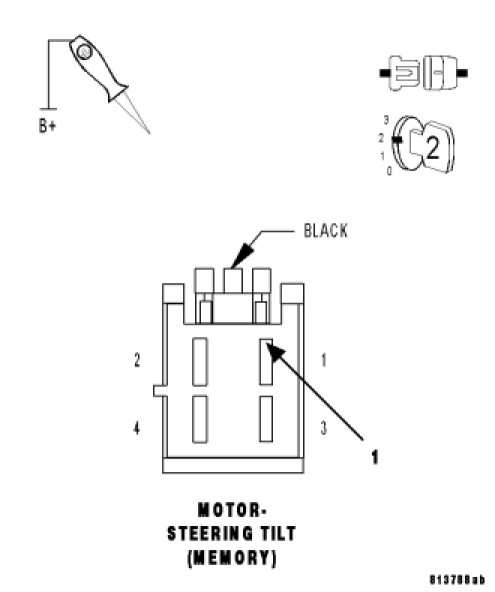 B+

3
2
1
0
2

BLACK

2
1
4
3
1

MOTOR-
STEERING TILT
(MEMORY)

813788ab