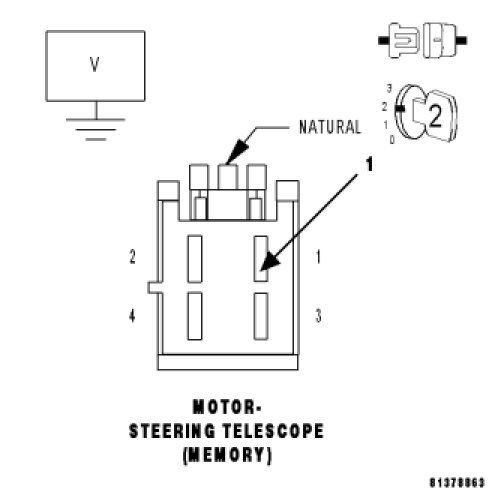 V

3
2
1
0

2

NATURAL

1

2

1

4

3

MOTOR-
STEERING TELESCOPE
(MEMORY)

81378863