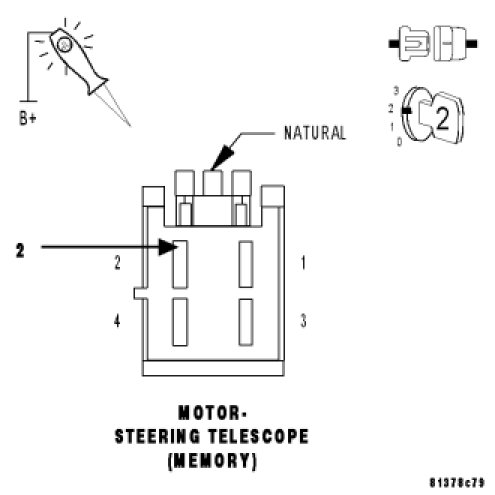 B+

3
2
1
0
2

NATURAL

2

2
1
4
3

MOTOR-
STEERING TELESCOPE
(MEMORY)

81378c79