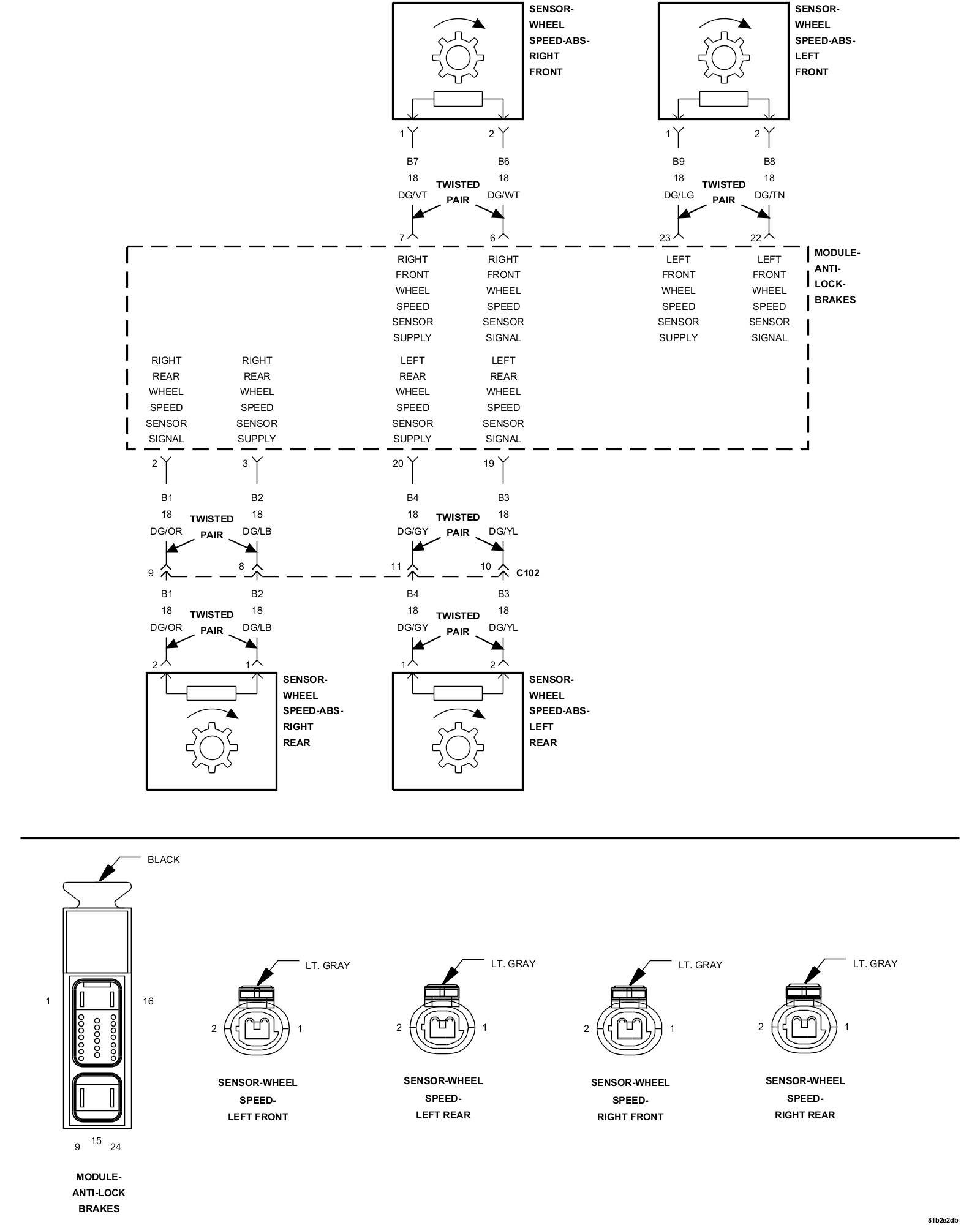 SENSOR-WHEEL SPEED-ABS-RIGHT FRONT

SENSOR-WHEEL SPEED-ABS-LEFT FRONT

1 2 1 2

B7 18 DG/VT
TWISTED PAIR
B6 18 DG/WT

B9 18 DG/LG
TWISTED PAIR
B8 18 DG/TN

7 6 23 22

MODULE-ANTI-LOCK-BRAKES

RIGHT FRONT WHEEL SPEED SENSOR SUPPLY

RIGHT FRONT WHEEL SPEED SENSOR SIGNAL

LEFT FRONT WHEEL SPEED SENSOR SUPPLY

LEFT FRONT WHEEL SPEED SENSOR SIGNAL

RIGHT REAR WHEEL SPEED SENSOR SIGNAL

RIGHT REAR WHEEL SPEED SENSOR SUPPLY

LEFT REAR WHEEL SPEED SENSOR SUPPLY

LEFT REAR WHEEL SPEED SENSOR SIGNAL

2 3 20 19

B1 18 DG/OR
TWISTED PAIR
B2 18 DG/LB

B4 18 DG/GY
TWISTED PAIR
B3 18 DG/YL

9 8 11 10 C102

B1 18 DG/OR
TWISTED PAIR
B2 18 DG/LB

B4 18 DG/GY
TWISTED PAIR
B3 18 DG/YL

2 1 1 2

SENSOR-WHEEL SPEED-ABS-RIGHT REAR

SENSOR-WHEEL SPEED-ABS-LEFT REAR

BLACK

1 16

9 15 24

MODULE-ANTI-LOCK BRAKES

LT. GRAY
2 1
SENSOR-WHEEL SPEED-LEFT FRONT

LT. GRAY
2 1
SENSOR-WHEEL SPEED-LEFT REAR

LT. GRAY
2 1
SENSOR-WHEEL SPEED-RIGHT FRONT

LT. GRAY
2 1
SENSOR-WHEEL SPEED-RIGHT REAR

81b2e2db