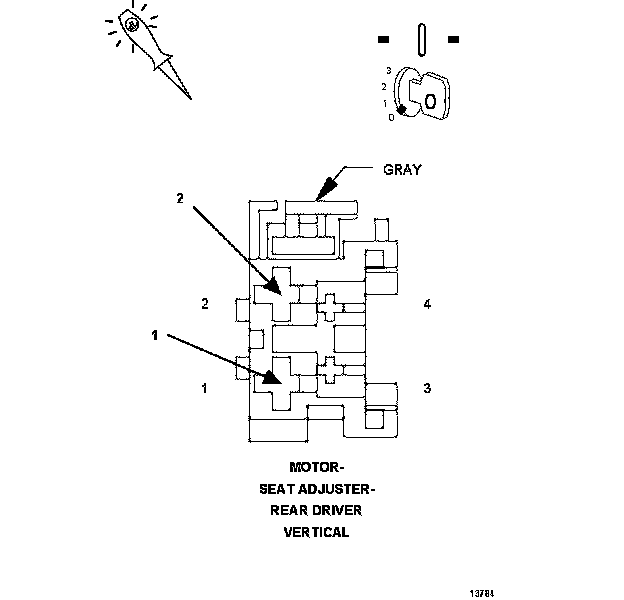 3
2
1
0
O

GRAY

2

2

4

1

1

3

MOTOR-
SEAT ADJUSTER-
REAR DRIVER
VERTICAL

13784