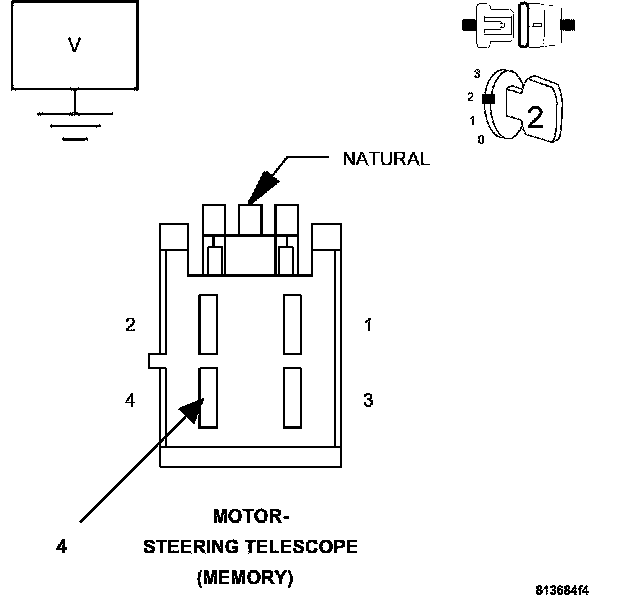 V

3
2
1
0
2

NATURAL

2
1
4
3

4

MOTOR-
STEERING TELESCOPE
(MEMORY)

813684f4