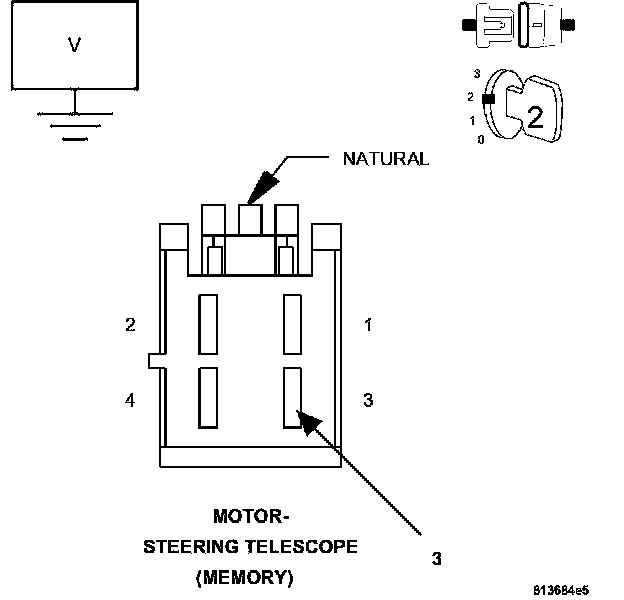 V

3
2
1
0
2

NATURAL

2
1
4
3

MOTOR-
STEERING TELESCOPE
(MEMORY)

3

813684e5