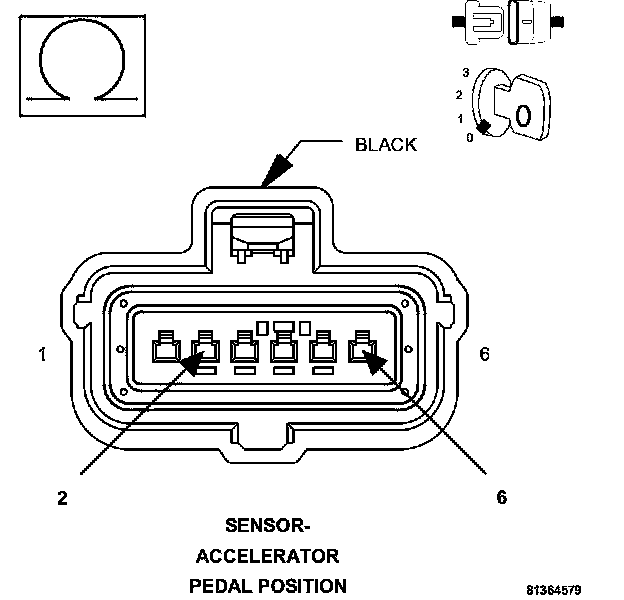 3
2
1
0
0

BLACK

1

6

2

6

SENSOR-
ACCELERATOR
PEDAL POSITION

81364579