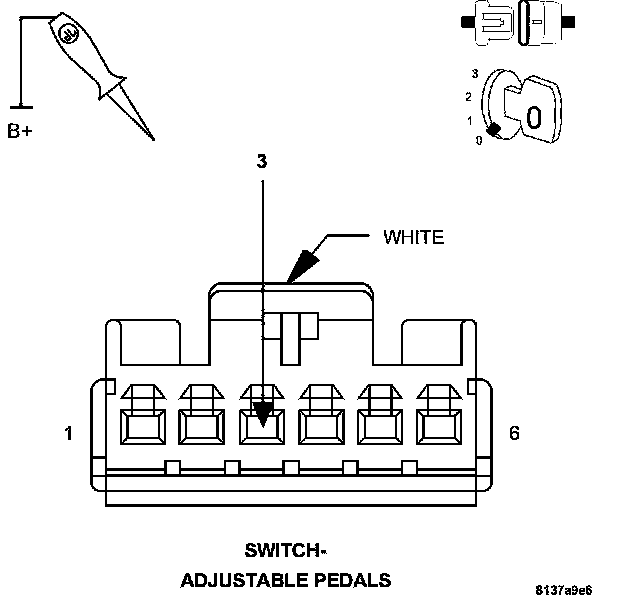 B+

3
2
1
0
0

3

WHITE

1

6

SWITCH-
ADJUSTABLE PEDALS

8137a9e6