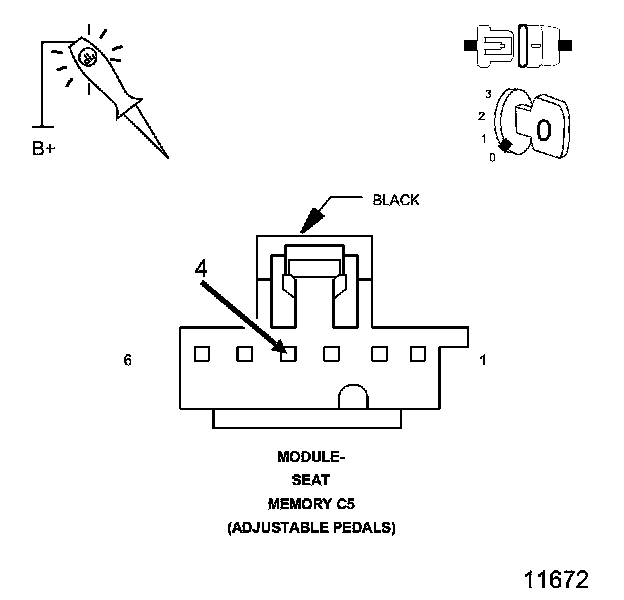 B+

3
2
1
0
0

BLACK

4

6

1

MODULE-
SEAT
MEMORY C5
(ADJUSTABLE PEDALS)

11672