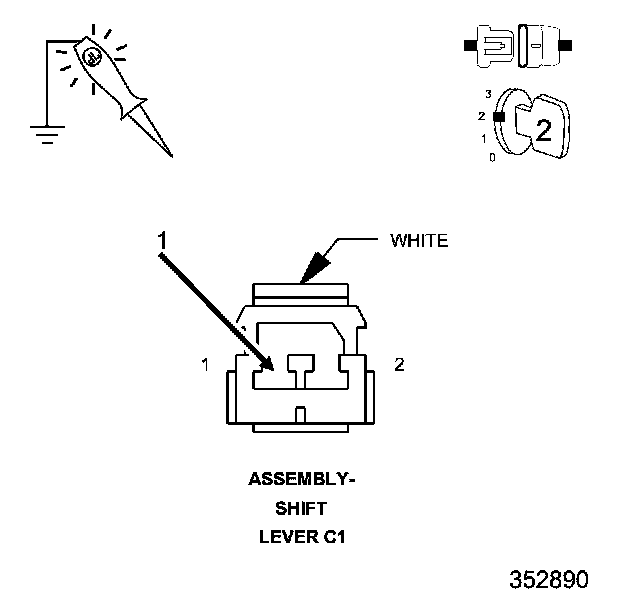 3
2
1
0
2

1
WHITE
1
2

ASSEMBLY-
SHIFT
LEVER C1

352890