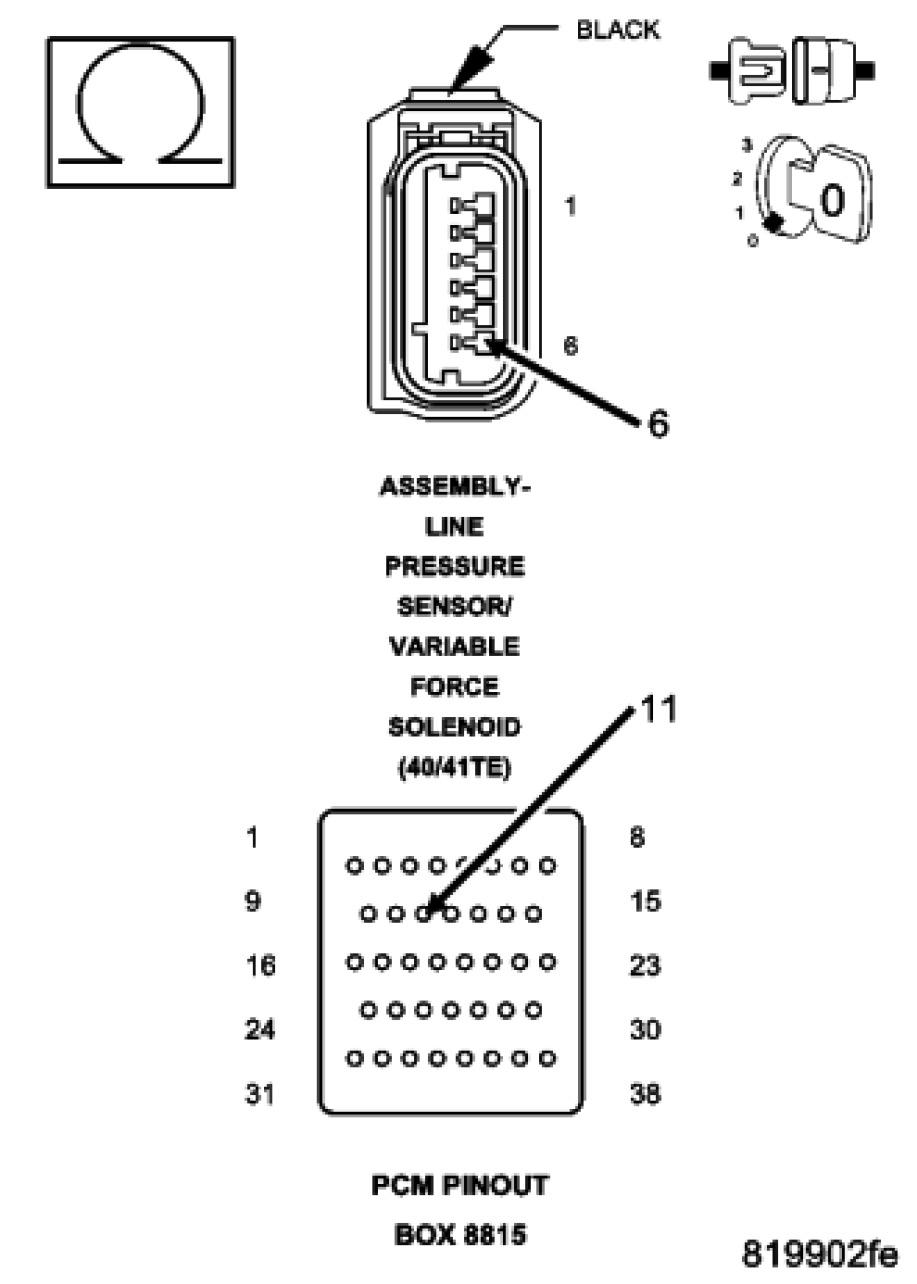 $\Omega$

BLACK

3
2
1
0

0

1

6

6

ASSEMBLY-LINE PRESSURE SENSOR/ VARIABLE FORCE SOLENOID (40/41TE)

11

1
8
9
15
16
23
24
30
31
38

PCM PINOUT
BOX 8815

819902fe