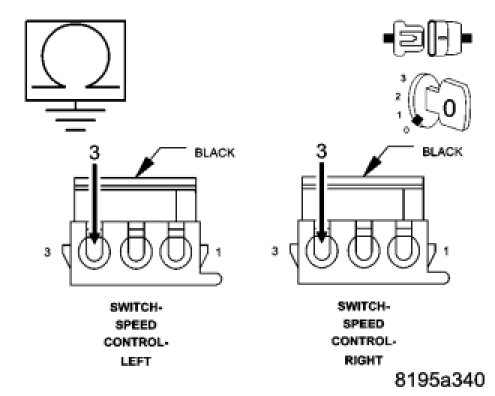 Ω

3
2
1
0
0

3
BLACK
3
1
SWITCH-SPEED CONTROL-LEFT

3
BLACK
3
1
SWITCH-SPEED CONTROL-RIGHT

8195a340