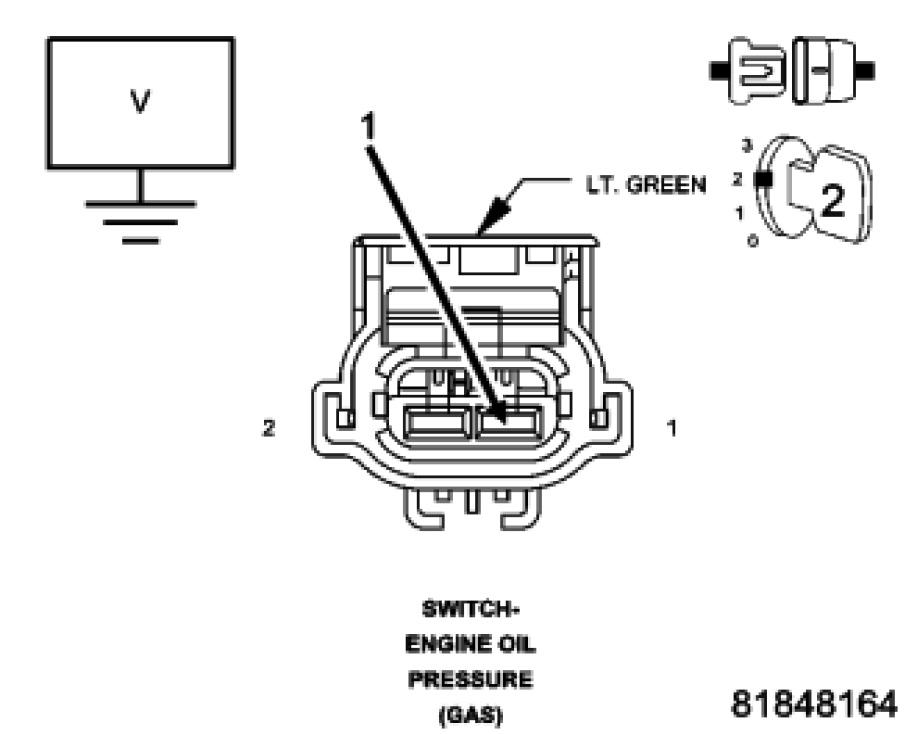 V

1

LT. GREEN

3
2
1
0

2

2

1

SWITCH-
ENGINE OIL
PRESSURE
(GAS)

81848164