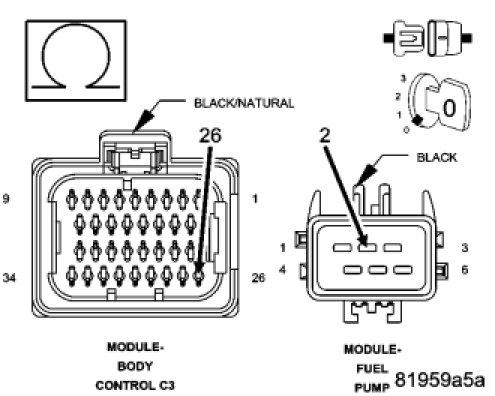 Ω

3
2
1
0
0

BLACK/NATURAL

26

2

BLACK

9
1
34
26

1
3
4
6

MODULE-
BODY
CONTROL C3

MODULE-
FUEL
PUMP

81959a5a