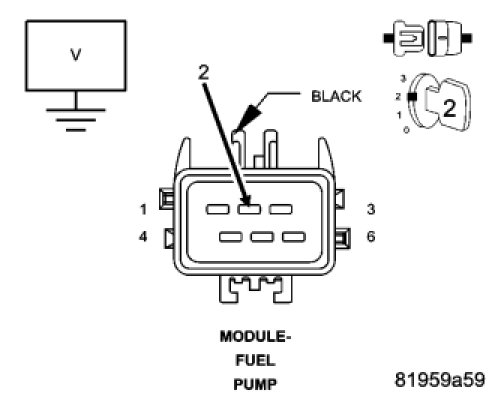 V

2

BLACK

3
2
1
0

2

1

3

4

6

MODULE-
FUEL
PUMP

81959a59