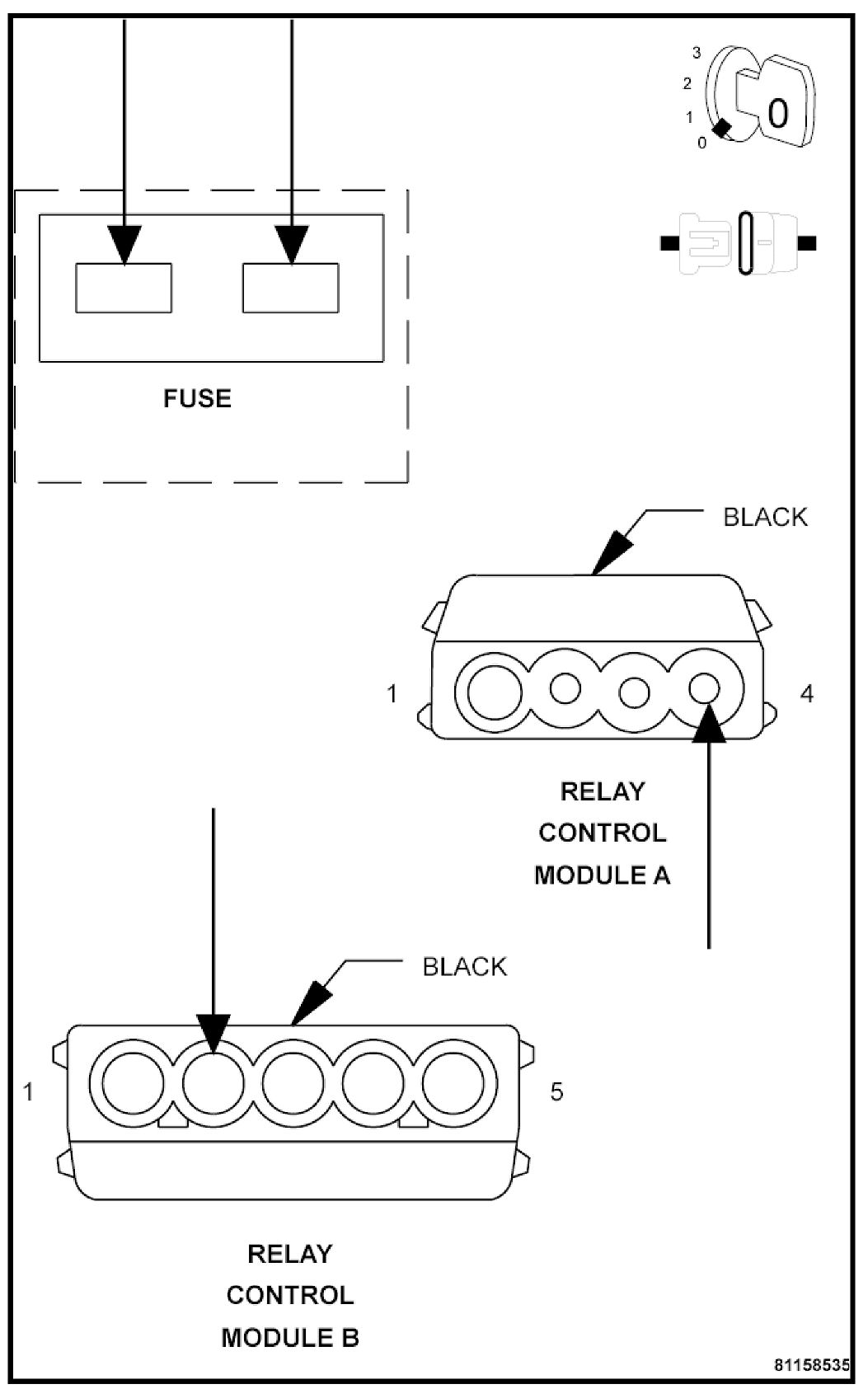 3
2
1
0
0

FUSE

BLACK

1

4

RELAY CONTROL MODULE A

BLACK

1

5

RELAY CONTROL MODULE B

81158535