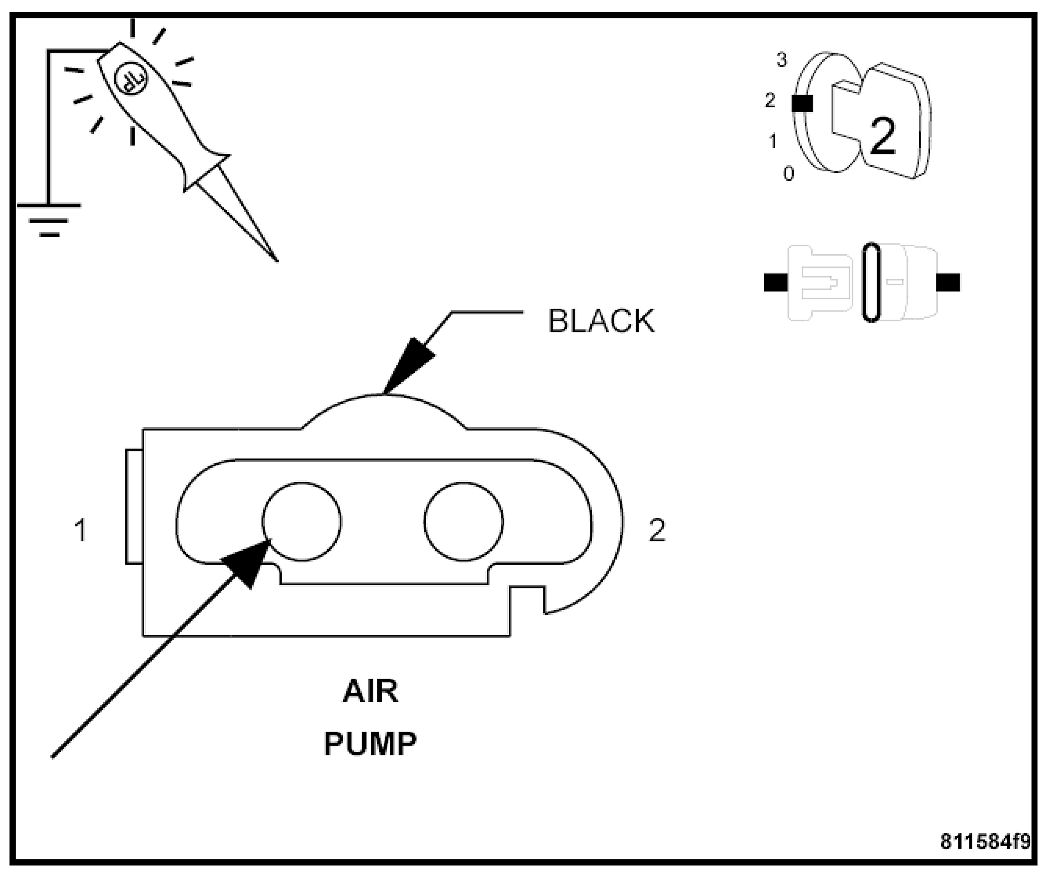 3
2
1
0
2

BLACK

1

2

AIR
PUMP

811584f9