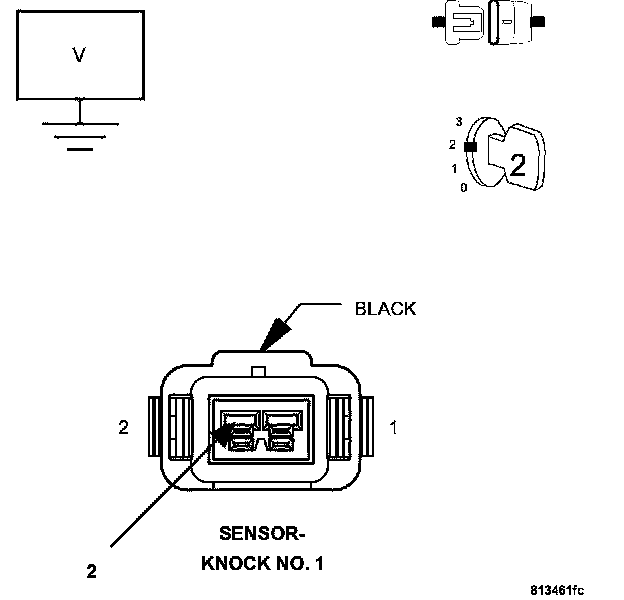 V

3
2
1
0
2

BLACK

2

1

SENSOR-
KNOCK NO. 1

2

813461fc