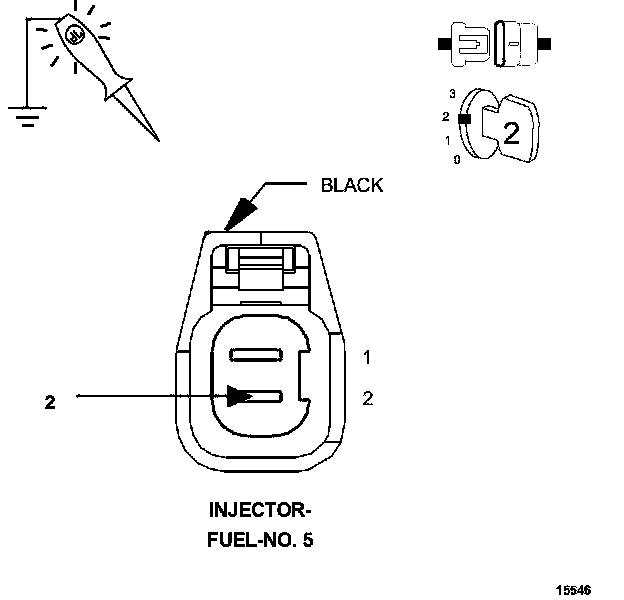 3
2
1
0
2

BLACK

1
2
2

INJECTOR-
FUEL-NO. 5

15546