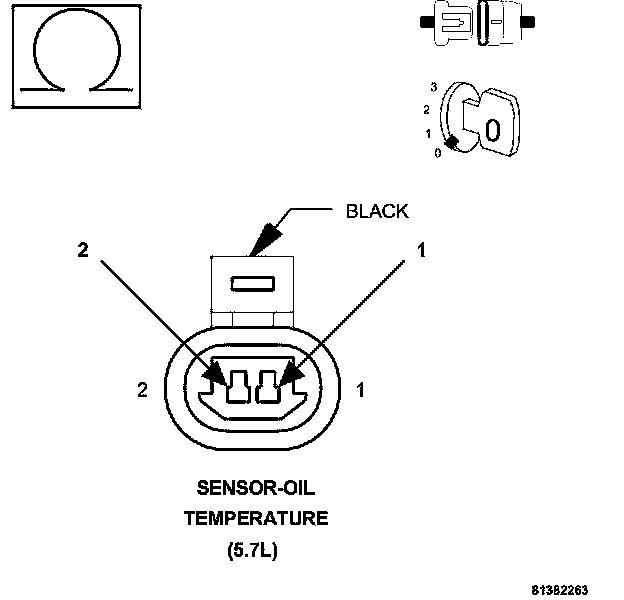 Ω

3
2
1
0
0

BLACK

2
1

2
1

SENSOR-OIL
TEMPERATURE
(5.7L)

81382263