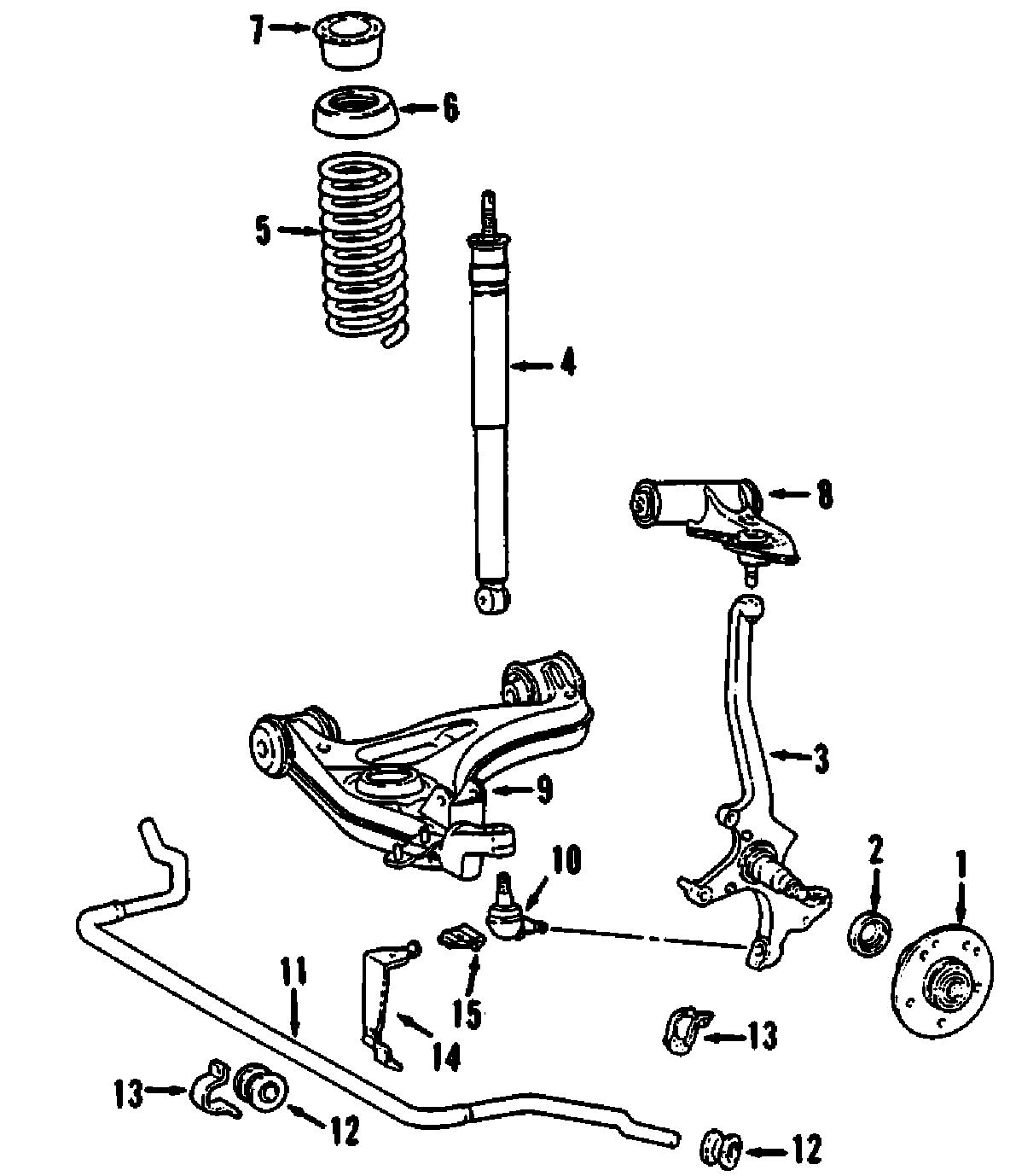 7
6
5
4
8
3
9
10
2
1
11
15
14
13
13
12
12